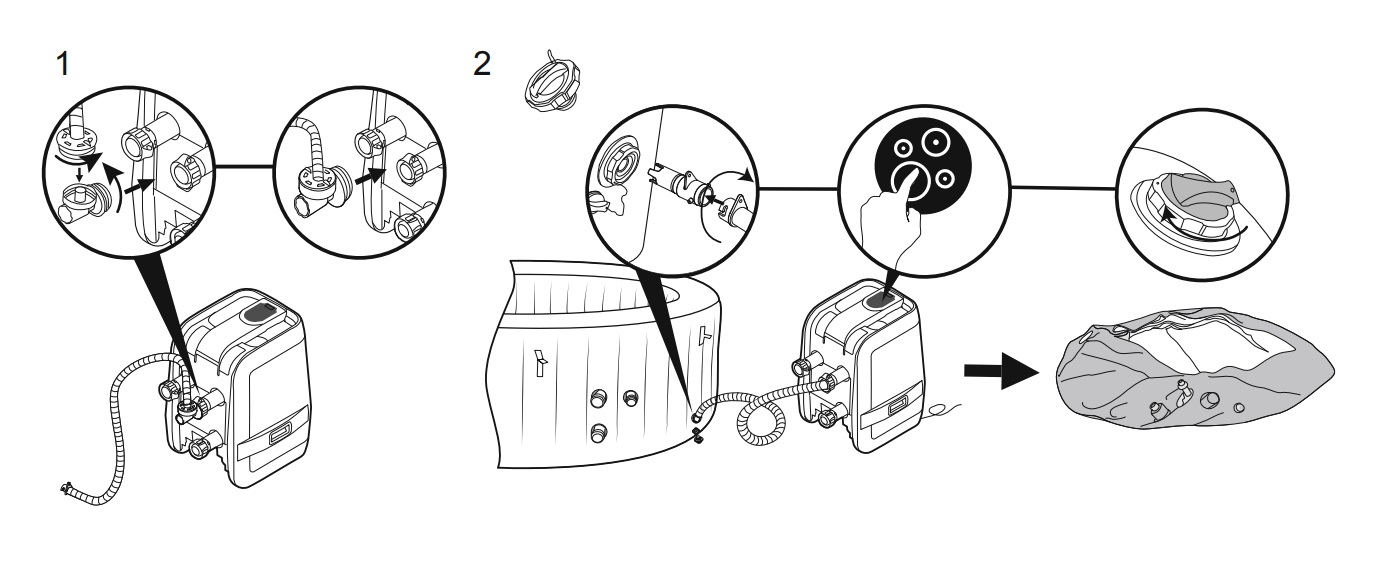 1

2